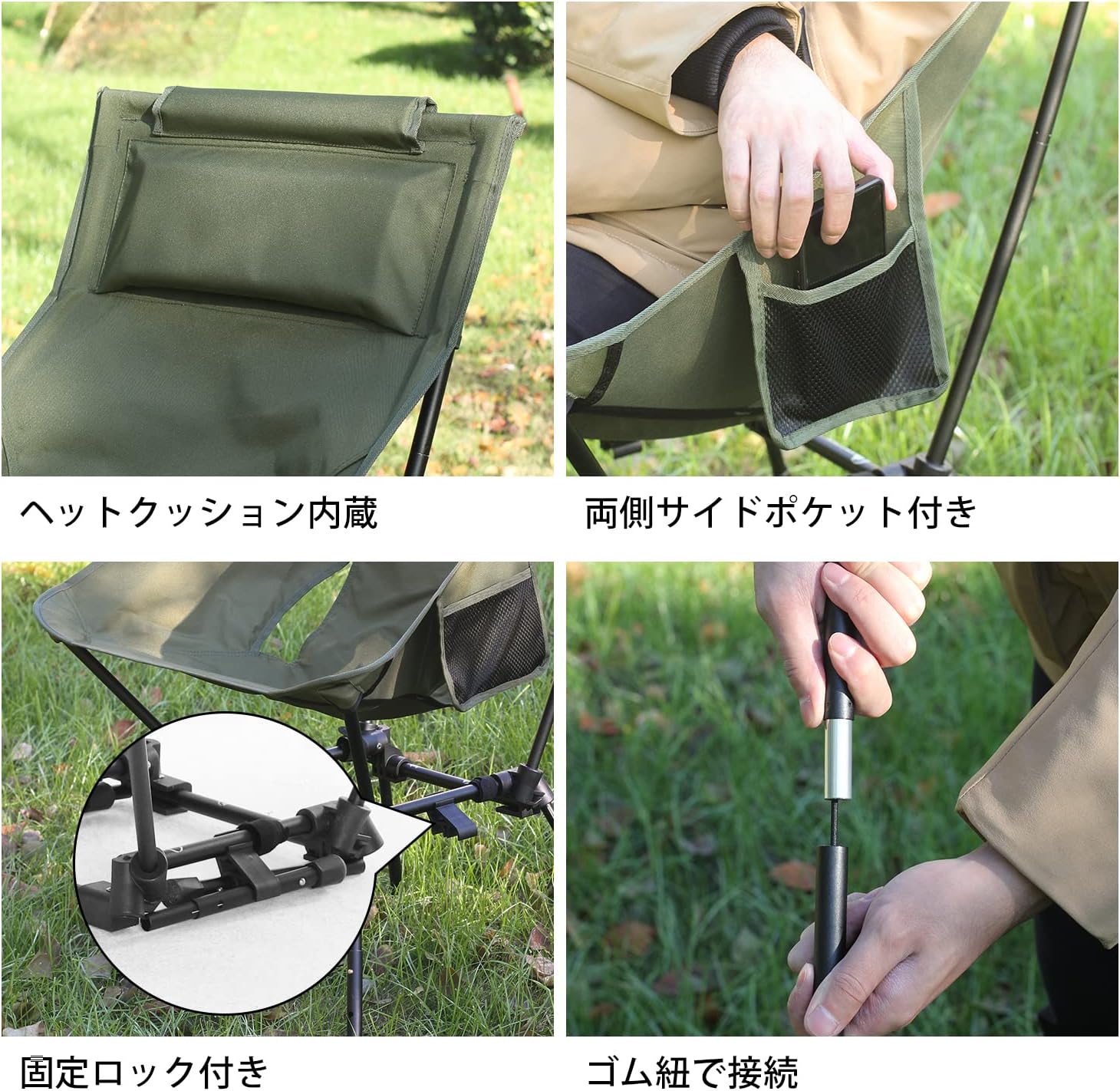 ヘットクッション内蔵

両側サイドポケット付き

固定ロック付き

ゴム紐で接続